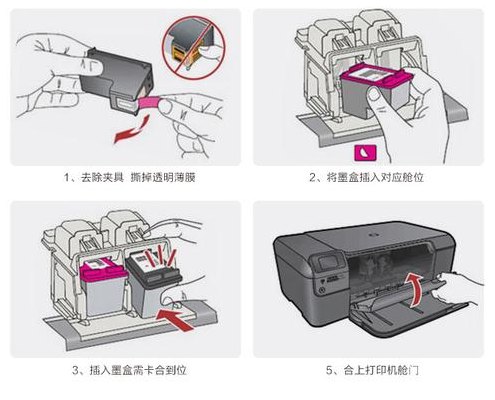 1、去除夹具 撕掉透明薄膜

2、将墨盒插入对应舱位

3、插入墨盒需卡合到位

5、合上打印机舱门