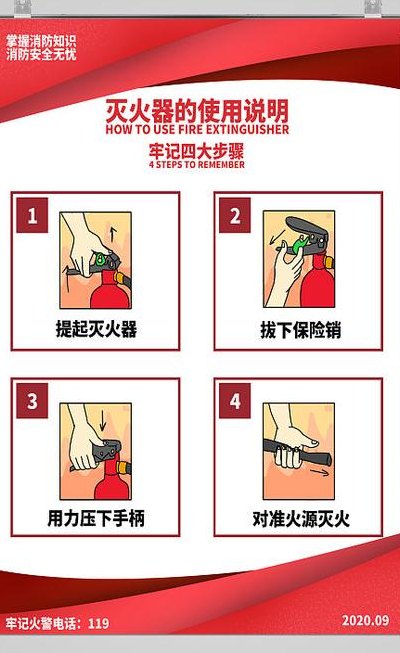 掌握消防知识
消防安全无忧

灭火器的使用说明
HOW TO USE FIRE EXTINGUISHER

牢记四大步骤
4 STEPS TO REMEMBER

1
提起灭火器

2
拔下保险销

3
用力压下手柄

4
对准火源灭火

牢记火警电话：119

2020.09