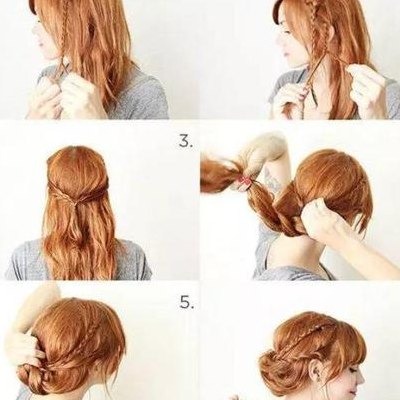 3.

5.