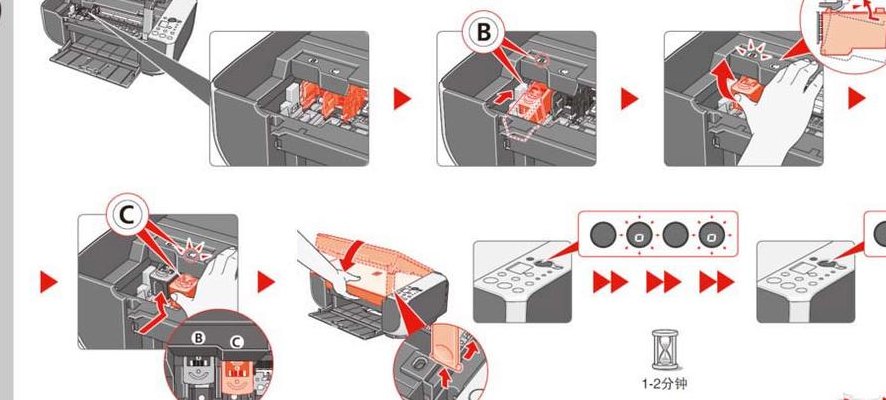 B

C

B C

1-2分钟