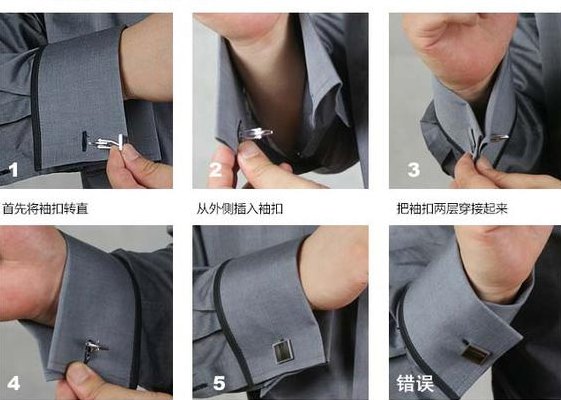 1

首先将袖扣转直

2

从外侧插入袖扣

3

把袖扣两层穿接起来

4

5

错误