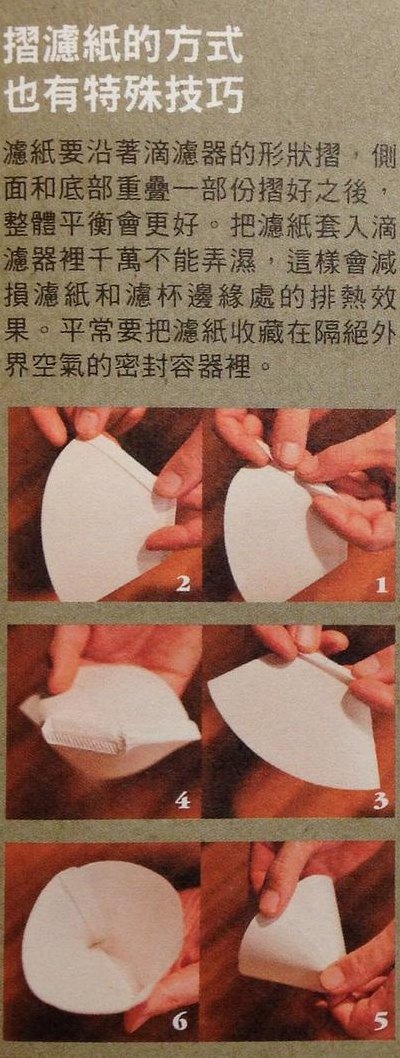 摺濾紙的方式
也有特殊技巧

濾紙要沿著滴濾器的形狀摺，側面和底部重疊一部份摺好之後，整體平衡會更好。把濾紙套入滴濾器裡千萬不能弄濕，這樣會減損濾紙和濾杯邊緣處的排熱效果。平常要把濾紙收藏在隔絕外界空氣的密封容器裡。

2
1
4
3
6
5