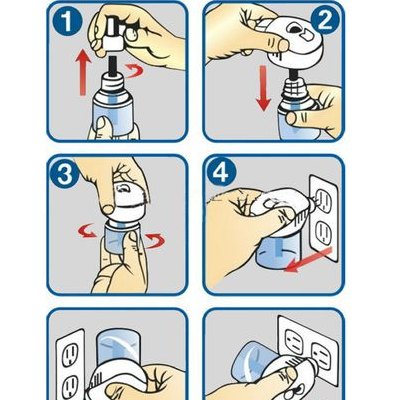 1

2

3

4