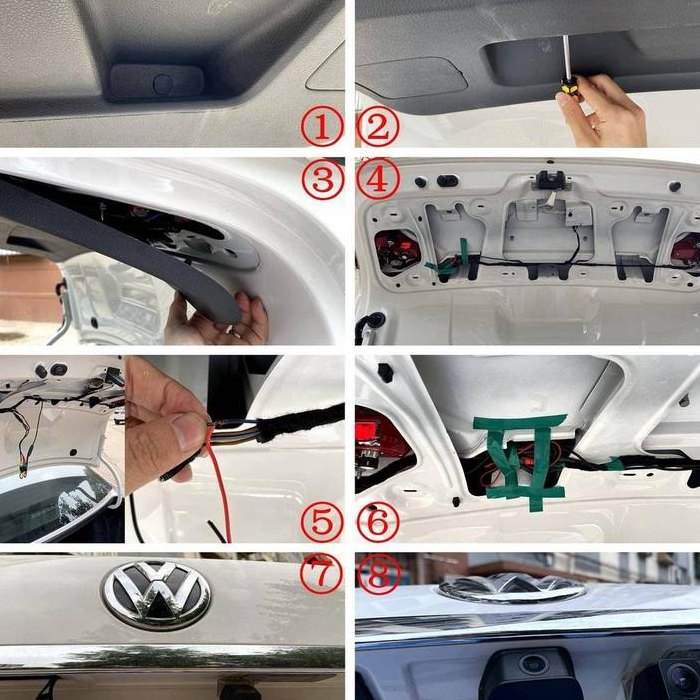 ①
②
③
④
⑤
⑥
⑦
⑧