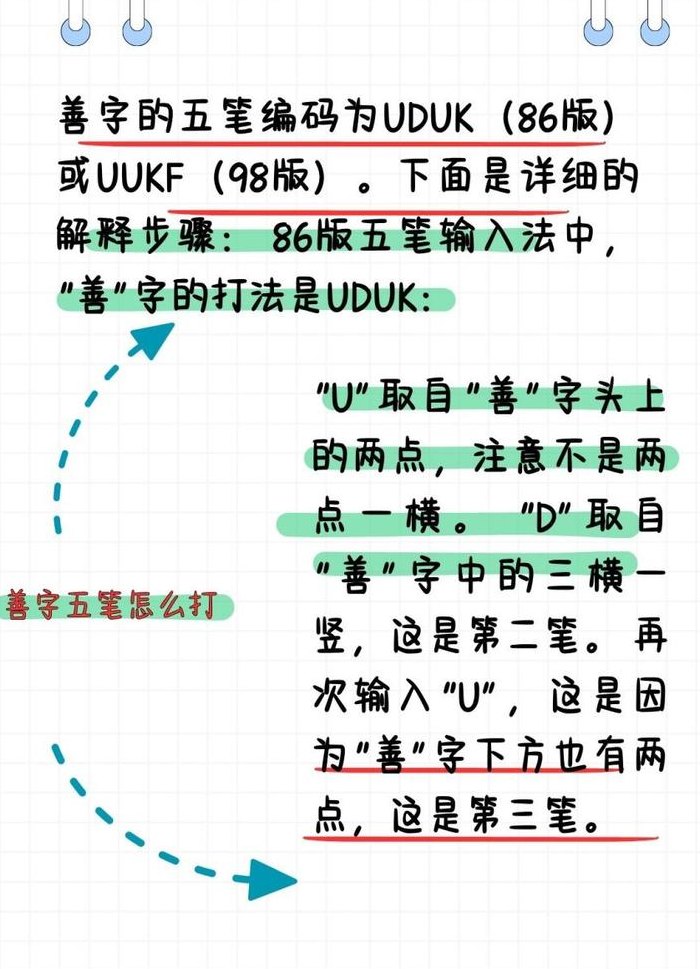 善字的五笔编码为UDUK（86版）或UUKF（98版）。下面是详细的解释步骤：86版五笔输入法中，“善”字的打法是UDUK：

“U”取自“善”字头上的两点，注意不是两点一横。“D”取自“善”字中的三横一竖，这是第二笔。再次输入“U”，这是因为“善”字下方也有两点，这是第三笔。

善字五笔怎么打