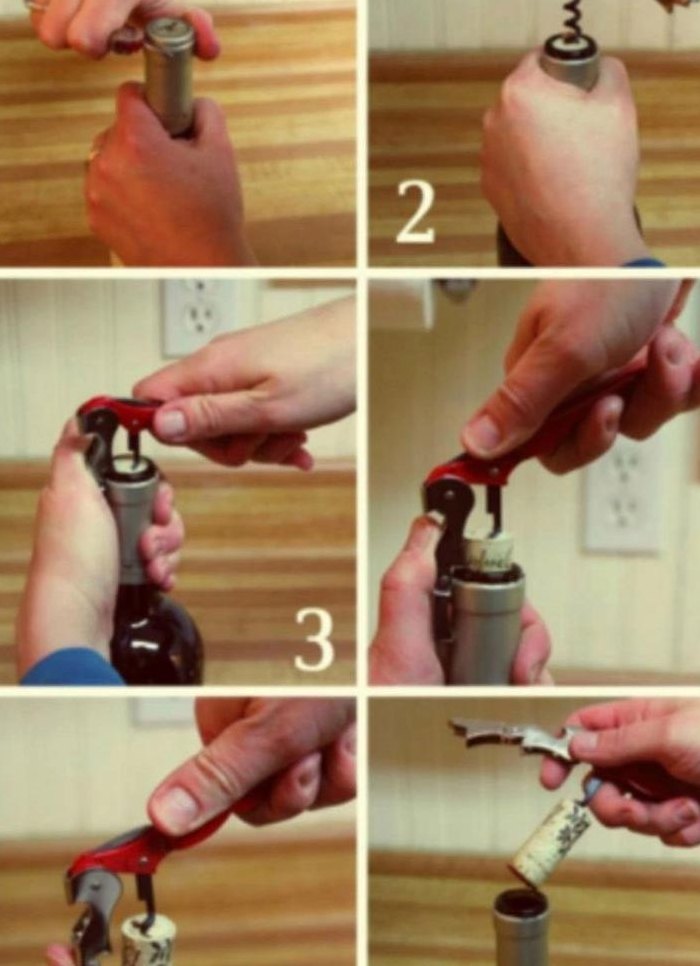 2

3