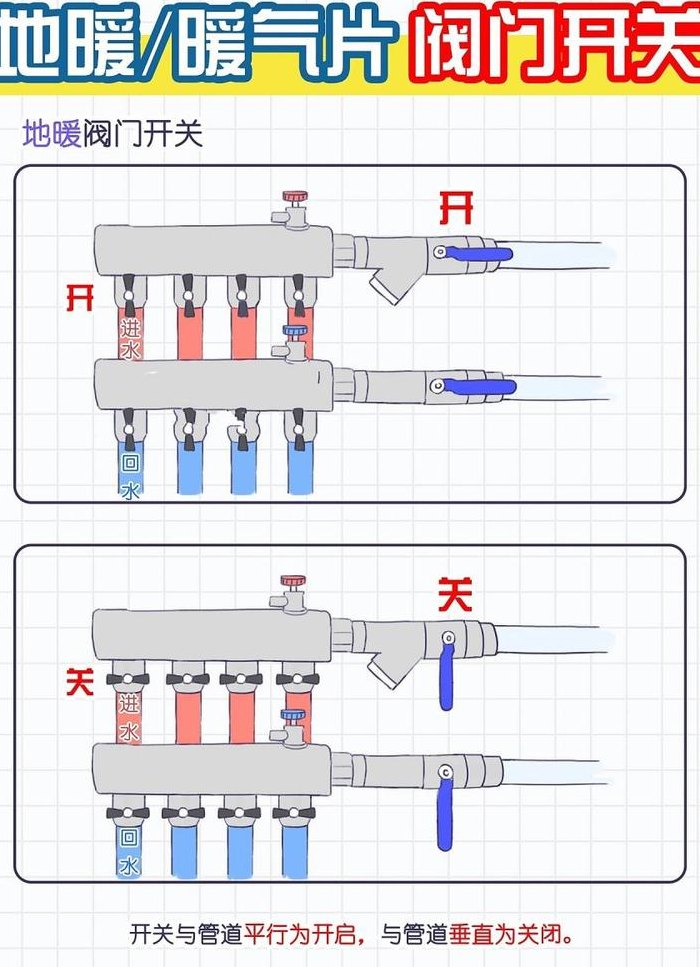 地暖/暖气片 阀门开关

地暖阀门开关

开

开

进水

回水

关

关

进水

回水

开关与管道平行为开启，与管道垂直为关闭。